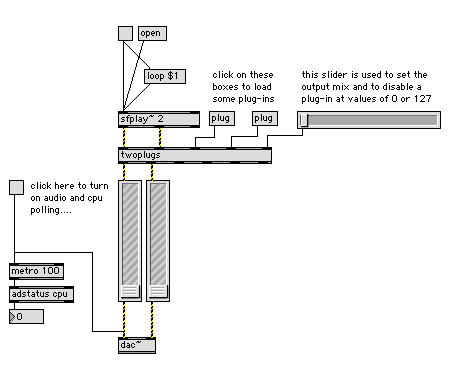 open

loop $1

click on these boxes to load some plug-ins

this slider is used to set the output mix and to disable a plug-in at values of 0 or 127

sfplay~ 2

plug

plug

twoplugs

click here to turn on audio and cpu polling....

metro 100

adstatus cpu

0

dac~